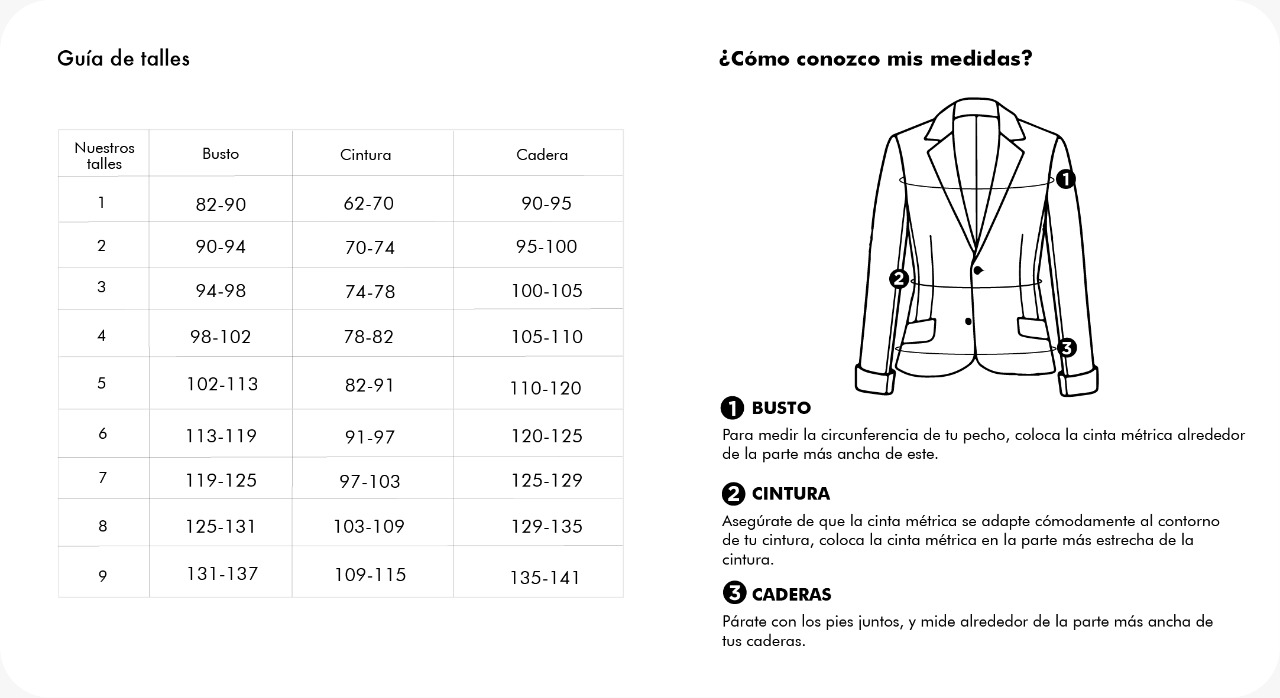 Guía de talles

| Nuestros talles | Busto | Cintura | Cadera |
|---|---|---|---|
| 1 | 82-90 | 62-70 | 90-95 |
| 2 | 90-94 | 70-74 | 95-100 |
| 3 | 94-98 | 74-78 | 100-105 |
| 4 | 98-102 | 78-82 | 105-110 |
| 5 | 102-113 | 82-91 | 110-120 |
| 6 | 113-119 | 91-97 | 120-125 |
| 7 | 119-125 | 97-103 | 125-129 |
| 8 | 125-131 | 103-109 | 129-135 |
| 9 | 131-137 | 109-115 | 135-141 |

¿Cómo conozco mis medidas?

1
2
3

1 BUSTO
Para medir la circunferencia de tu pecho, coloca la cinta métrica alrededor de la parte más ancha de este.

2 CINTURA
Asegúrate de que la cinta métrica se adapte cómodamente al contorno de tu cintura, coloca la cinta métrica en la parte más estrecha de la cintura.

3 CADERAS
Párate con los pies juntos, y mide alrededor de la parte más ancha de tus caderas.